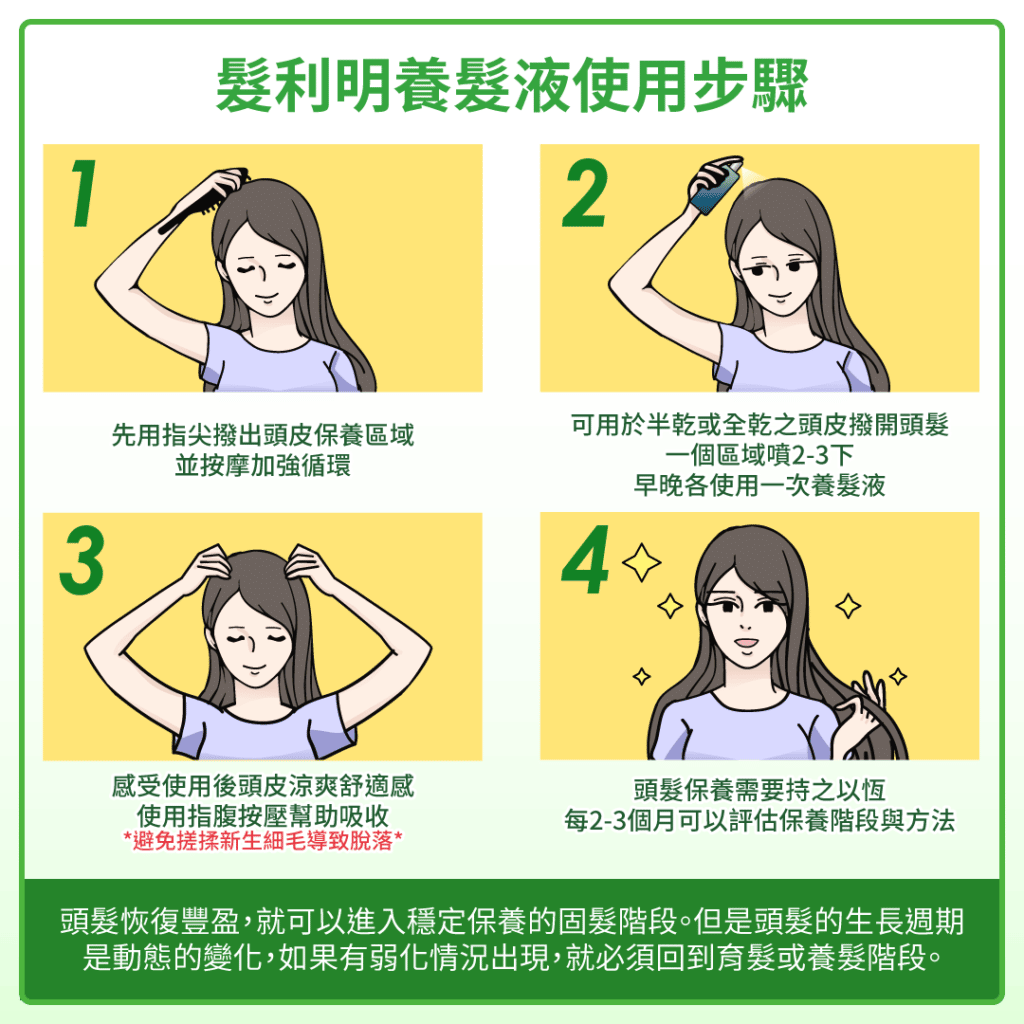 髮利明養髮液使用步驟

1

先用指尖撥出頭皮保養區域
並按摩加強循環

2

可用於半乾或全乾之頭皮撥開頭髮
一個區域噴2-3下
早晚各使用一次養髮液

3

感受使用後頭皮涼爽舒適感
使用指腹按壓幫助吸收
*避免搓揉新生細毛導致脫落*

4

頭髮保養需要持之以恆
每2-3個月可以評估保養階段與方法

頭髮恢復豐盈，就可以進入穩定保養的固髮階段。但是頭髮的生長週期是動態的變化，如果有弱化情況出現，就必須回到育髮或養髮階段。